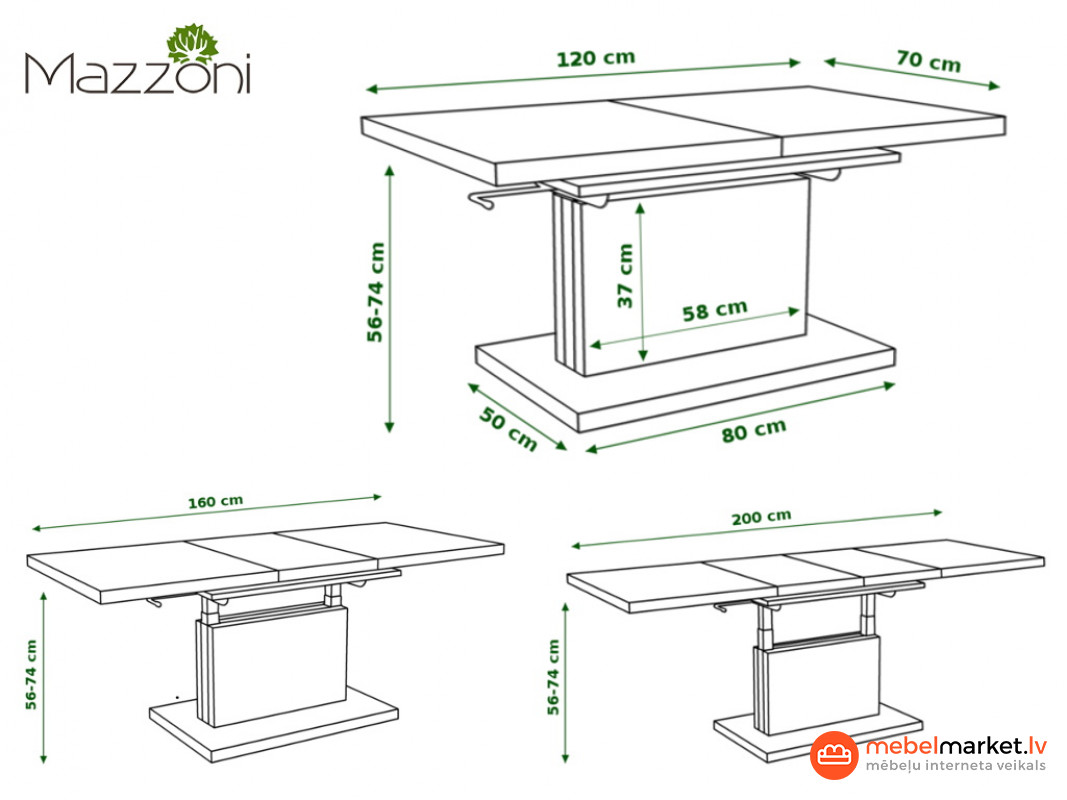 Mazzoni

120 cm

70 cm

56-74 cm

37 cm

58 cm

50 cm

80 cm

160 cm

56-74 cm

200 cm

56-74 cm

mebelmarket.lv
mēbeļu interneta veikals